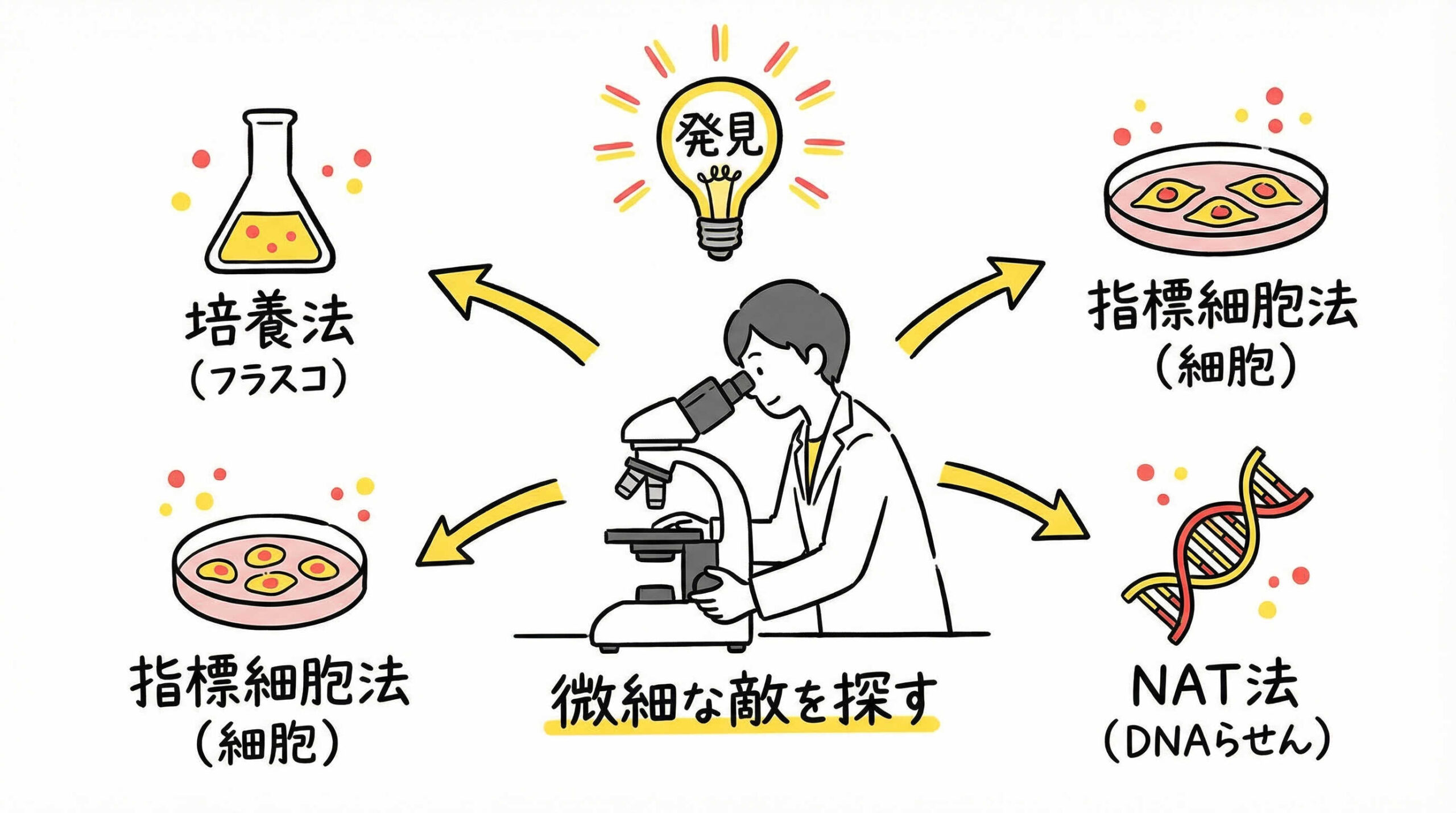 発見

培養法
(フラスコ)

指標細胞法
(細胞)

指標細胞法
(細胞)

微細な敵を探す

NAT法
(DNAらせん)